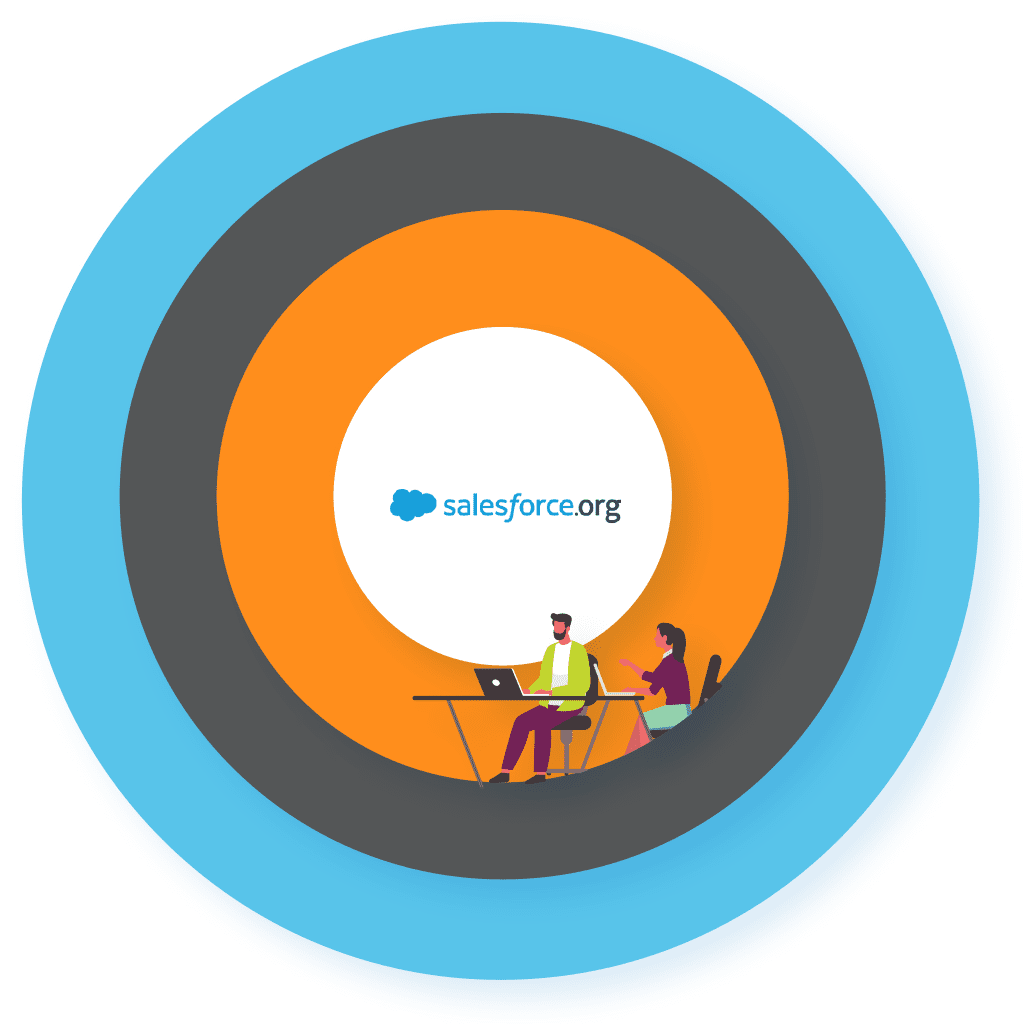 salesforce.org