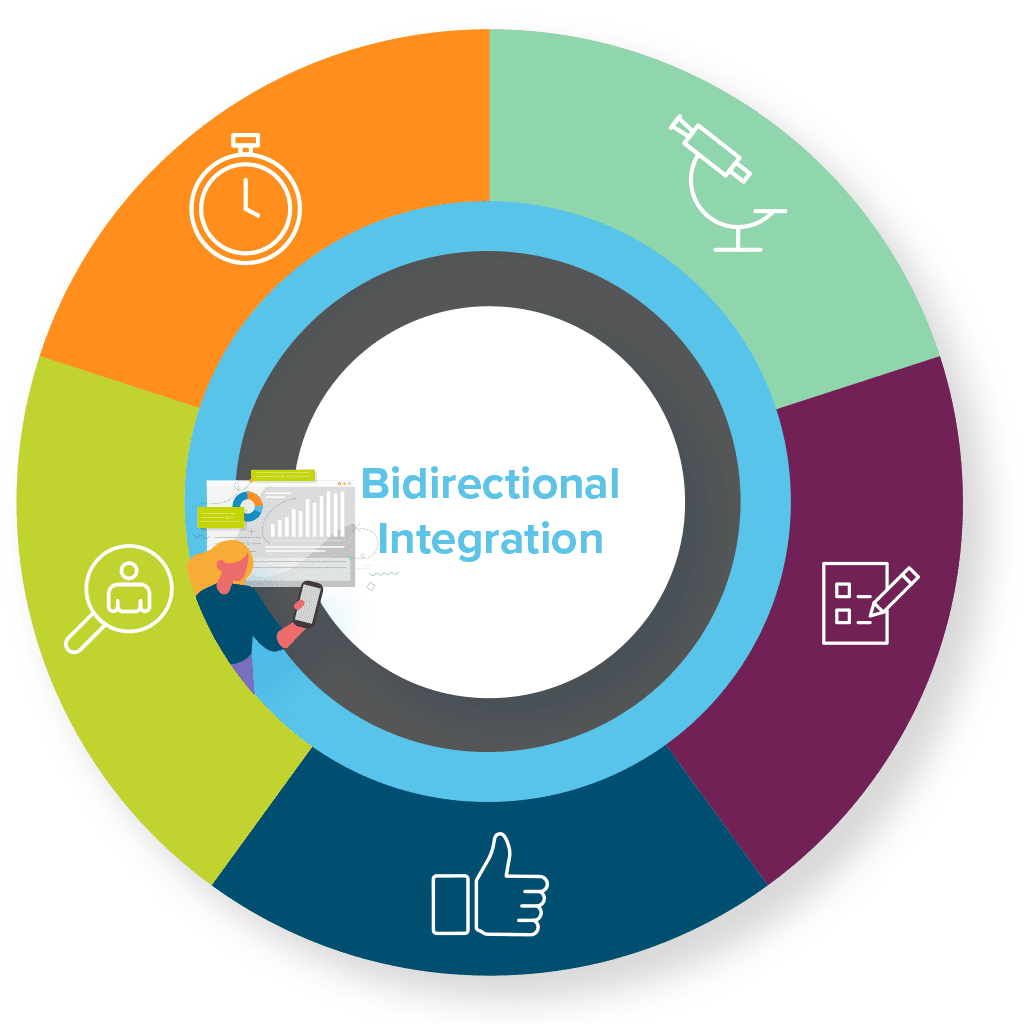 Bidirectional Integration