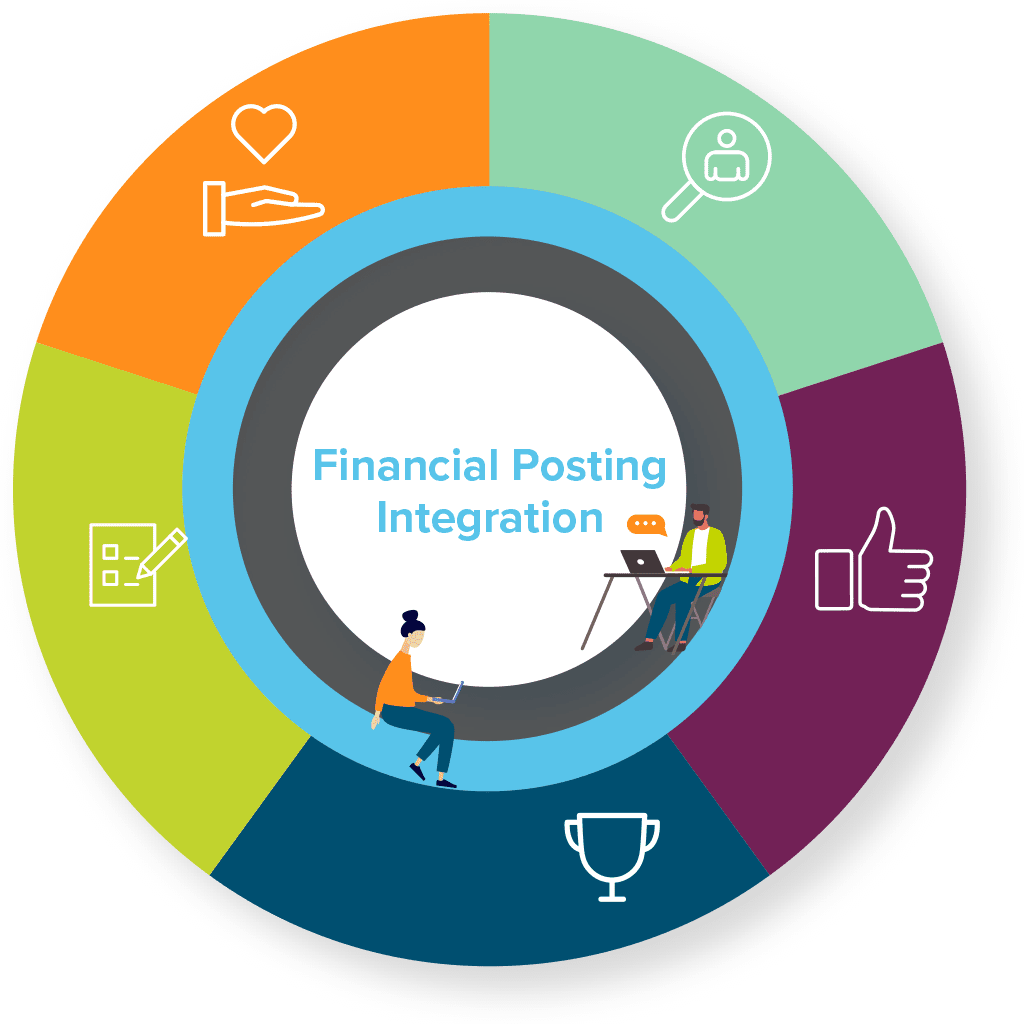 Financial Posting Integration