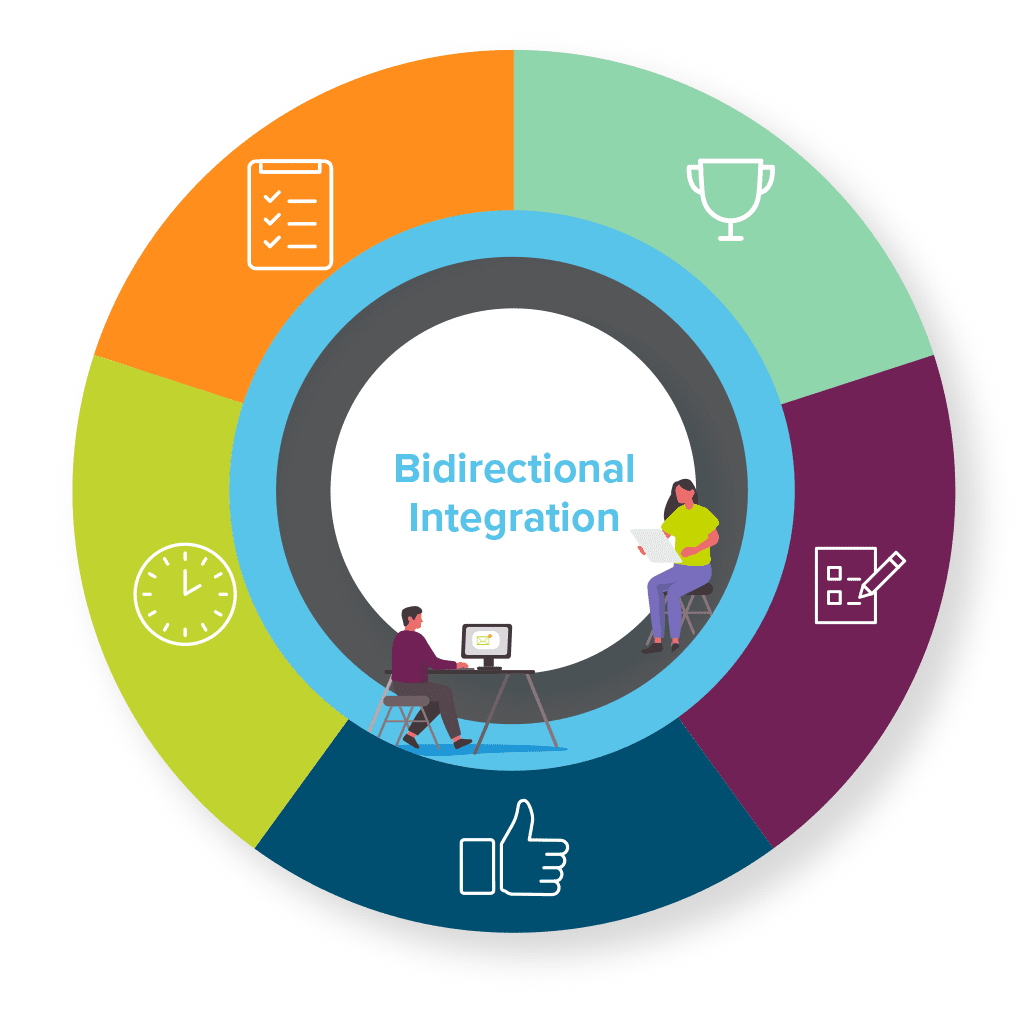 Bidirectional Integration